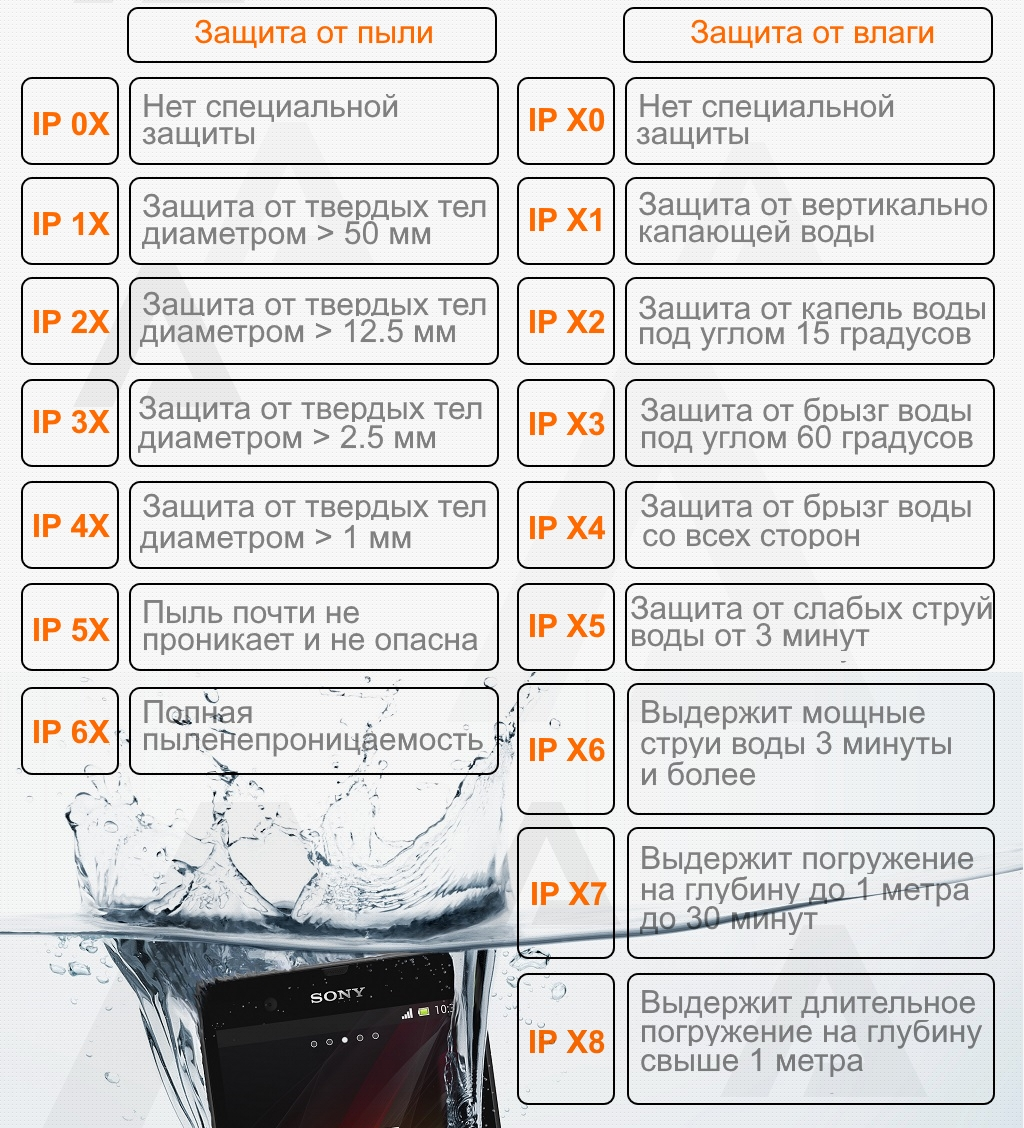 Защита от пыли

IP 0X
Нет специальной защиты

IP 1X
Защита от твердых тел диаметром > 50 мм

IP 2X
Защита от твердых тел диаметром > 12.5 мм

IP 3X
Защита от твердых тел диаметром > 2.5 мм

IP 4X
Защита от твердых тел диаметром > 1 мм

IP 5X
Пыль почти не проникает и не опасна

IP 6X
Полная пыленепроницаемость

Защита от влаги

IP X0
Нет специальной защиты

IP X1
Защита от вертикально капающей воды

IP X2
Защита от капель воды под углом 15 градусов

IP X3
Защита от брызг воды под углом 60 градусов

IP X4
Защита от брызг воды со всех сторон

IP X5
Защита от слабых струй воды от 3 минут

IP X6
Выдержит мощные струи воды 3 минуты и более

IP X7
Выдержит погружение на глубину до 1 метра до 30 минут

IP X8
Выдержит длительное погружение на глубину свыше 1 метра

SONY
10:3