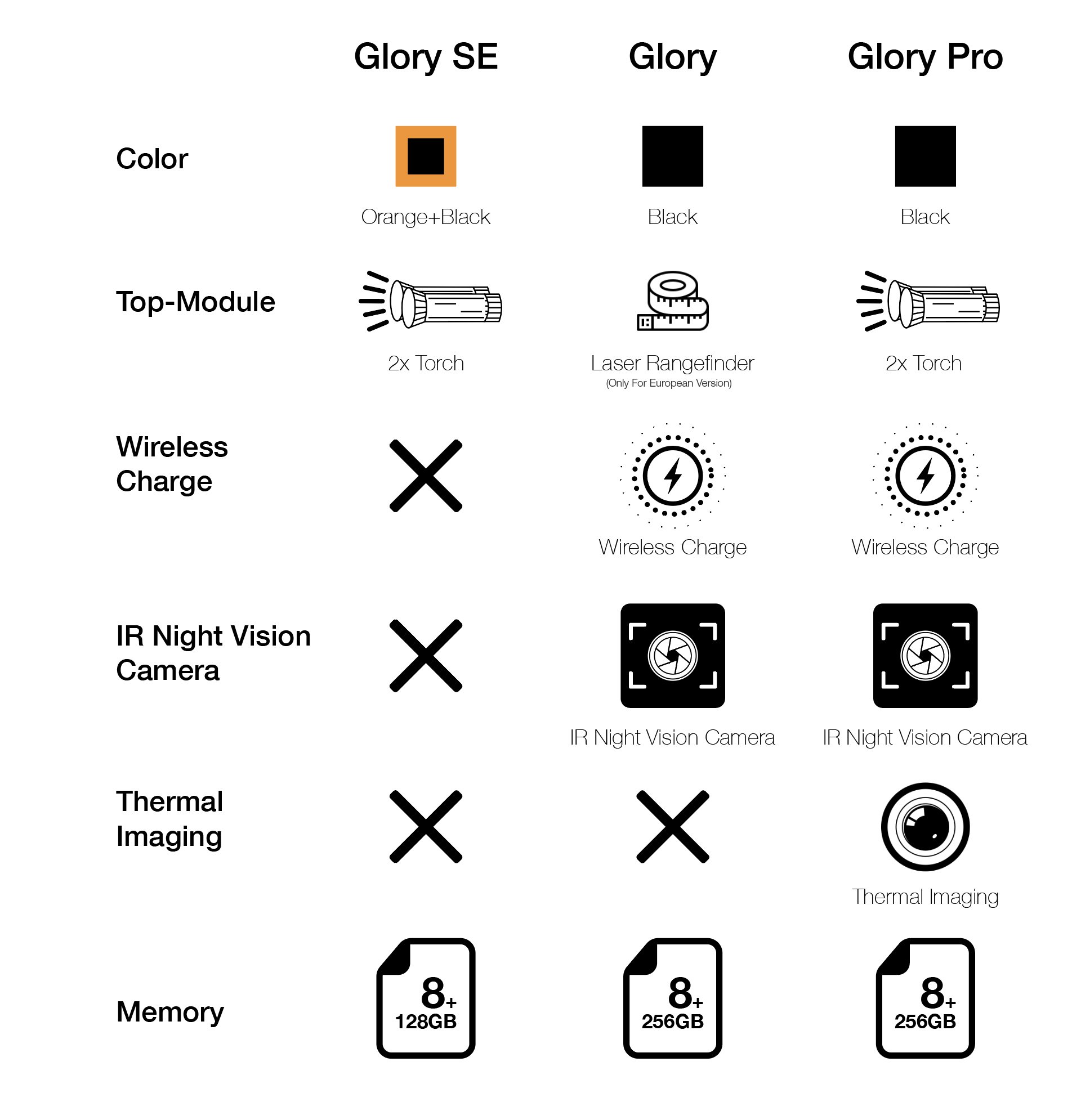 | | Glory SE | Glory | Glory Pro |
|---|---|---|---|
| Color | Orange+Black | Black | Black |
| Top-Module | 2x Torch | Laser Rangefinder (Only For European Version) | 2x Torch |
| Wireless Charge | | Wireless Charge | Wireless Charge |
| IR Night Vision Camera | | IR Night Vision Camera | IR Night Vision Camera |
| Thermal Imaging | | | Thermal Imaging |
| Memory | 8+ 128GB | 8+ 256GB | 8+ 256GB |